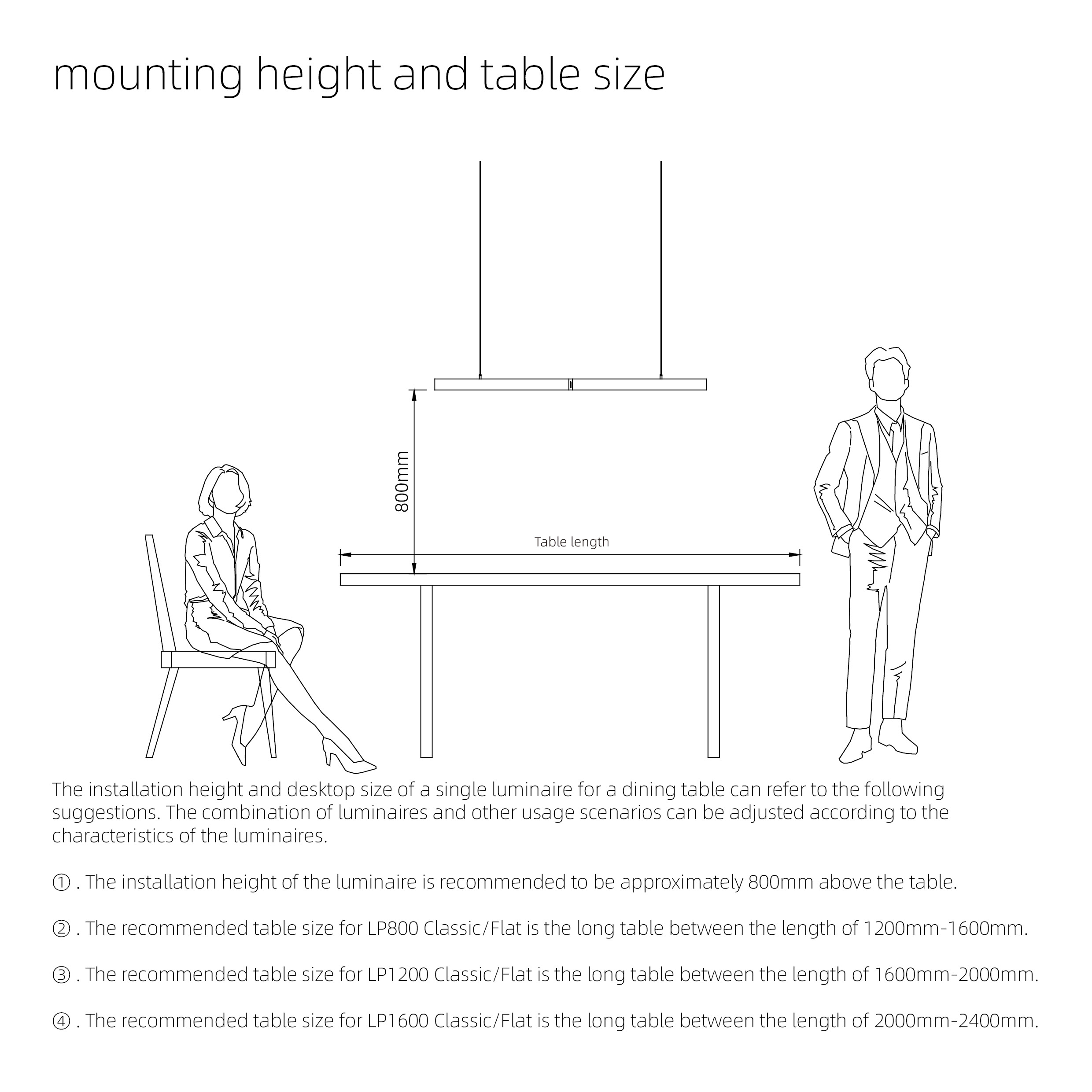 mounting height and table size

800mm

Table length

The installation height and desktop size of a single luminaire for a dining table can refer to the following suggestions. The combination of luminaires and other usage scenarios can be adjusted according to the characteristics of the luminaires.

① . The installation height of the luminaire is recommended to be approximately 800mm above the table.

② . The recommended table size for LP800 Classic/Flat is the long table between the length of 1200mm-1600mm.

③ . The recommended table size for LP1200 Classic/Flat is the long table between the length of 1600mm-2000mm.

④ . The recommended table size for LP1600 Classic/Flat is the long table between the length of 2000mm-2400mm.