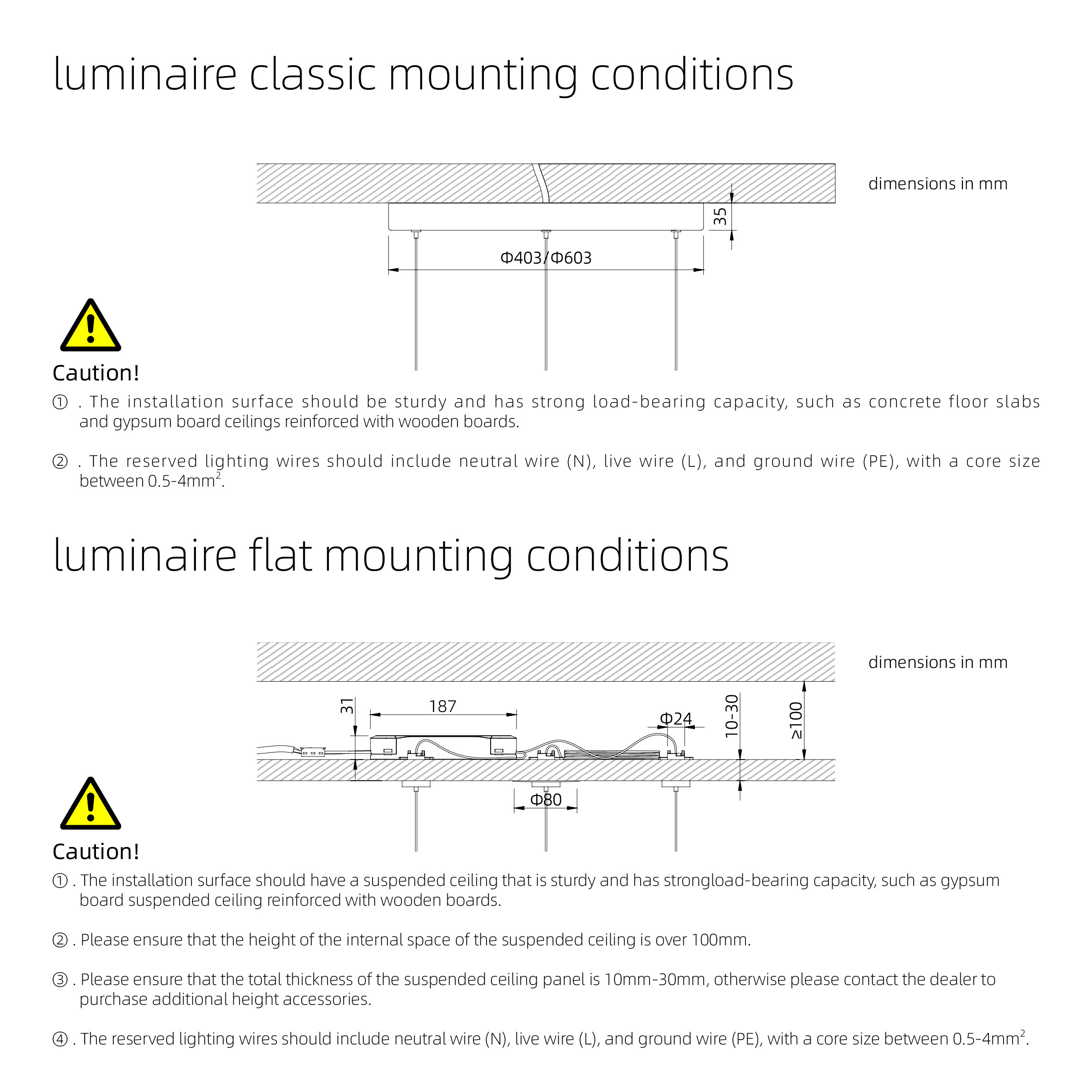 luminaire classic mounting conditions

dimensions in mm

35

Φ403/Φ603

Caution!

① . The installation surface should be sturdy and has strong load-bearing capacity, such as concrete floor slabs and gypsum board ceilings reinforced with wooden boards.

② . The reserved lighting wires should include neutral wire (N), live wire (L), and ground wire (PE), with a core size between 0.5-4mm$^2$.

luminaire flat mounting conditions

dimensions in mm

31

187

Φ24

10-30

≥100

Φ80

Caution!

① . The installation surface should have a suspended ceiling that is sturdy and has strongload-bearing capacity, such as gypsum board suspended ceiling reinforced with wooden boards.

② . Please ensure that the height of the internal space of the suspended ceiling is over 100mm.

③ . Please ensure that the total thickness of the suspended ceiling panel is 10mm-30mm, otherwise please contact the dealer to purchase additional height accessories.

④ . The reserved lighting wires should include neutral wire (N), live wire (L), and ground wire (PE), with a core size between 0.5-4mm$^2$.